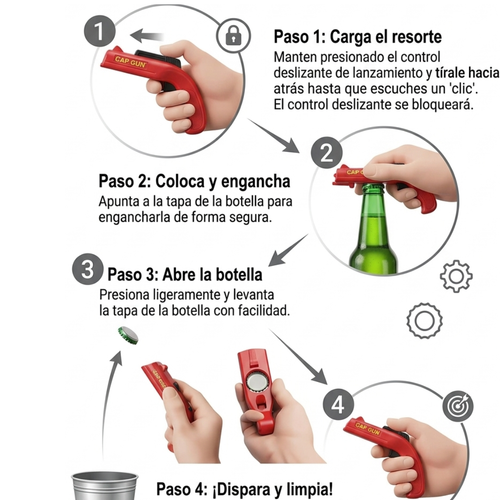 1

CAP GUN

Paso 1: Carga el resorte
Manten presionado el control deslizante de lanzamiento y tírale hacia atrás hasta que escuches un 'clic'. El control deslizante se bloqueará.

2

CAP GUN

Paso 2: Coloca y engancha
Apunta a la tapa de la botella para engancharla de forma segura.

3

Paso 3: Abre la botella
Presiona ligeramente y levanta la tapa de la botella con facilidad.

CAP GUN

4

CAP GUN

Paso 4: ¡Dispara y limpia!